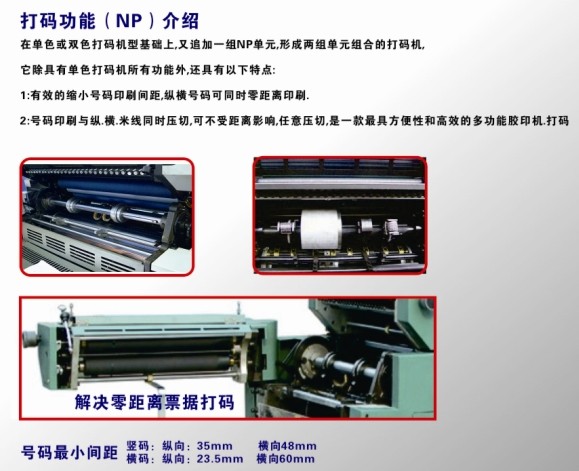 打码功能（NP）介绍

在单色或双色打码机型基础上,又追加一组NP单元,形成两组单元组合的打码机,

它除具有单色打码机所有功能外,还具有以下特点:

1:有效的缩小号码印刷间距,纵横号码可同时零距离印刷.

2:号码印刷与纵.横.米线同时压切,可不受距离影响,任意压切,是一款最具方便性和高效的多功能胶印机.打码

解决零距离票据打码

号码最小间距 竖码：纵向：35mm 横向48mm
横码：纵向：23.5mm 横向60mm